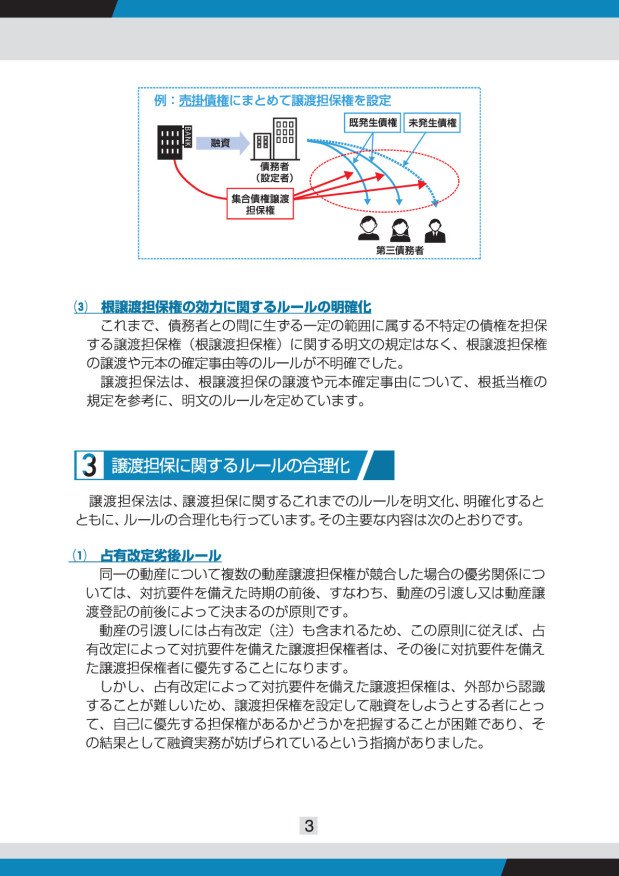 例：売掛債権にまとめて譲渡担保権を設定

BANK

融資

債務者
（設定者）

既発生債権

未発生債権

集合債権譲渡担保権

第三債務者

⑶　根譲渡担保権の効力に関するルールの明確化

これまで、債務者との間に生ずる一定の範囲に属する不特定の債権を担保する譲渡担保権（根譲渡担保権）に関する明文の規定はなく、根譲渡担保権の譲渡や元本の確定事由等のルールが不明確でした。

譲渡担保法は、根譲渡担保の譲渡や元本確定事由について、根抵当権の規定を参考に、明文のルールを定めています。

3　譲渡担保に関するルールの合理化

譲渡担保法は、譲渡担保に関するこれまでのルールを明文化、明確化するとともに、ルールの合理化も行っています。その主要な内容は次のとおりです。

⑴　占有改定劣後ルール

同一の動産について複数の動産譲渡担保権が競合した場合の優劣関係については、対抗要件を備えた時期の前後、すなわち、動産の引渡し又は動産譲渡登記の前後によって決まるのが原則です。

動産の引渡しには占有改定（注）も含まれるため、この原則に従えば、占有改定によって対抗要件を備えた譲渡担保権者は、その後に対抗要件を備えた譲渡担保権者に優先することになります。

しかし、占有改定によって対抗要件を備えた譲渡担保権は、外部から認識することが難しいため、譲渡担保権を設定して融資をしようとする者にとって、自己に優先する担保権があるかどうかを把握することが困難であり、その結果として融資実務が妨げられているという指摘がありました。

3